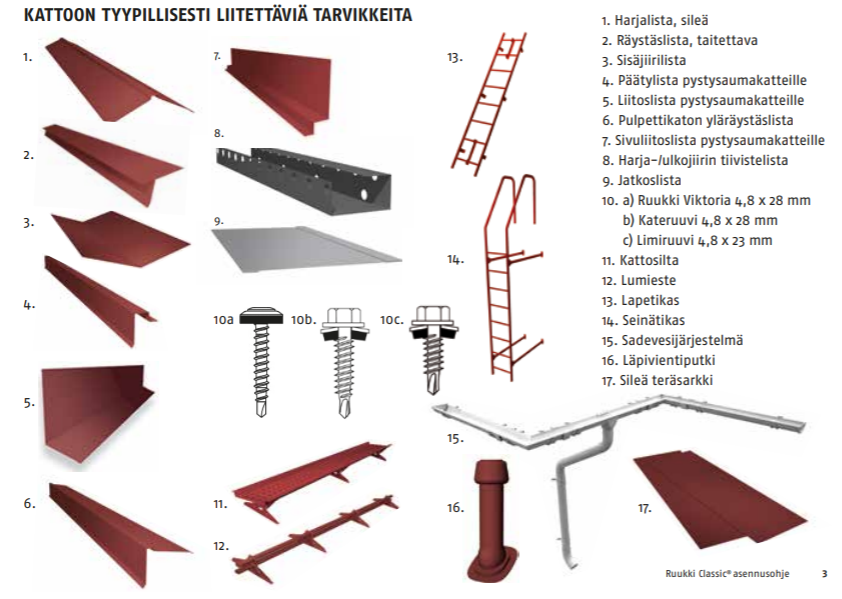 KATTOON TYYPILLISESTI LIITETTÄVIÄ TARVIKKEITA

1.

2.

3.

4.

5.

6.

7.

8.

9.

10a

10b.

10c.

11.

12.

13.

14.

15.

16.

17.

1. Harjalista, sileä
2. Räystäslista, taitettava
3. Sisäjiirilista
4. Päätylista pystysaumakatteille
5. Liitoslista pystysaumakatteille
6. Pulpettikaton yläräystäslista
7. Sivuliitoslista pystysaumakatteille
8. Harja-/ulkojiirin tiivistelista
9. Jatkoslista
10. a) Ruukki Viktoria 4,8 x 28 mm
b) Kateruuvi 4,8 x 28 mm
c) Limiruuvi 4,8 x 23 mm
11. Kattosilta
12. Lumieste
13. Lapetikas
14. Seinätikas
15. Sadevesijärjestelmä
16. Läpivientiputki
17. Sileä teräsarkki

Ruukki Classic® asennusohje 3